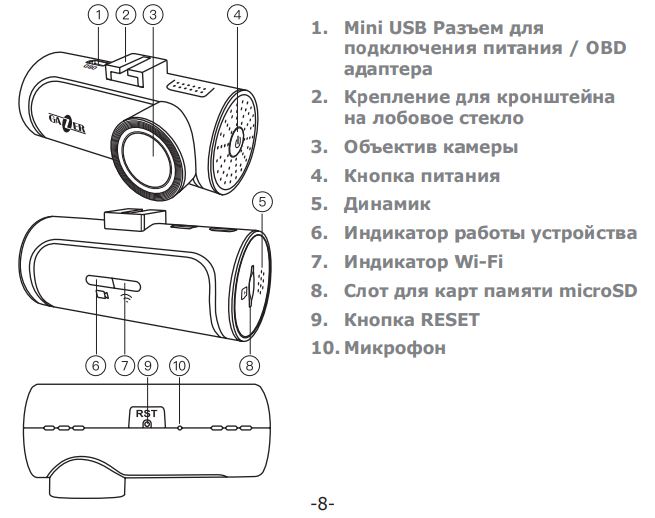 1 2 3 4

OBD

GAZER

5

6 7 9 10 8

RST

1. Mini USB Разъем для подключения питания / OBD адаптера
2. Крепление для кронштейна на лобовое стекло
3. Объектив камеры
4. Кнопка питания
5. Динамик
6. Индикатор работы устройства
7. Индикатор Wi-Fi
8. Слот для карт памяти microSD
9. Кнопка RESET
10. Микрофон

-8-