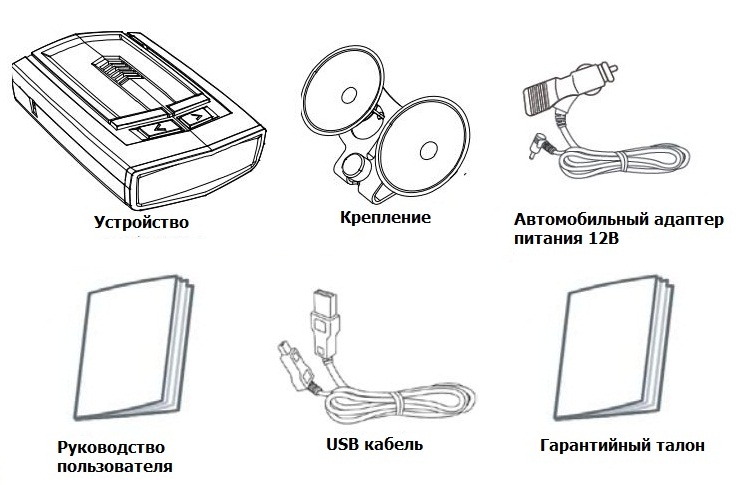 Устройство

Крепление

Автомобильный адаптер питания 12В

Руководство пользователя

USB кабель

Гарантийный талон